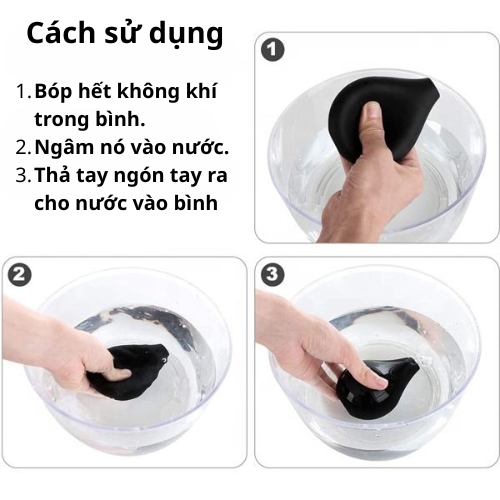 Cách sử dụng

1. Bóp hết không khí trong bình.
2. Ngâm nó vào nước.
3. Thả tay ngón tay ra cho nước vào bình

1

2

3