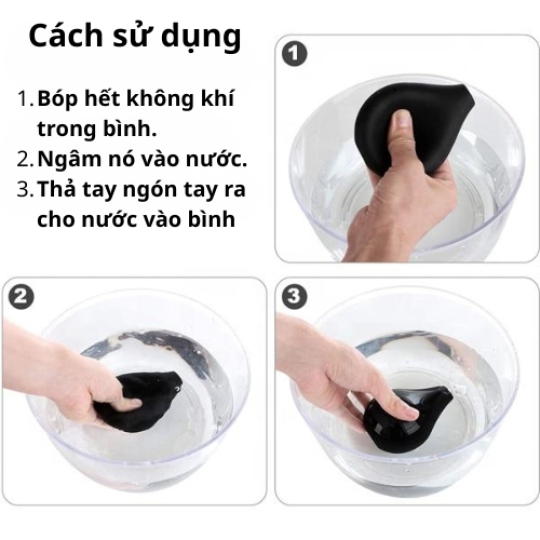 Cách sử dụng

1. Bóp hết không khí trong bình.
2. Ngâm nó vào nước.
3. Thả tay ngón tay ra cho nước vào bình

1

2

3